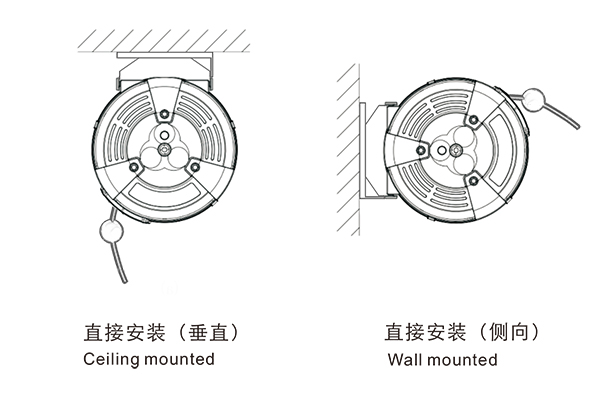 直接安装（垂直）
Ceiling mounted

直接安装（侧向）
Wall mounted